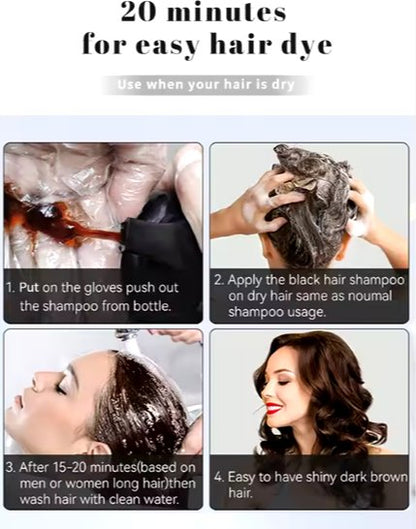 20 minutes
for easy hair dye

Use when your hair is dry

1. Put on the gloves push out the shampoo from bottle.

2. Apply the black hair shampoo on dry hair same as noumal shampoo usage.

3. After 15-20 minutes(based on men or women long hair)then wash hair with clean water.

4. Easy to have shiny dark brown hair.